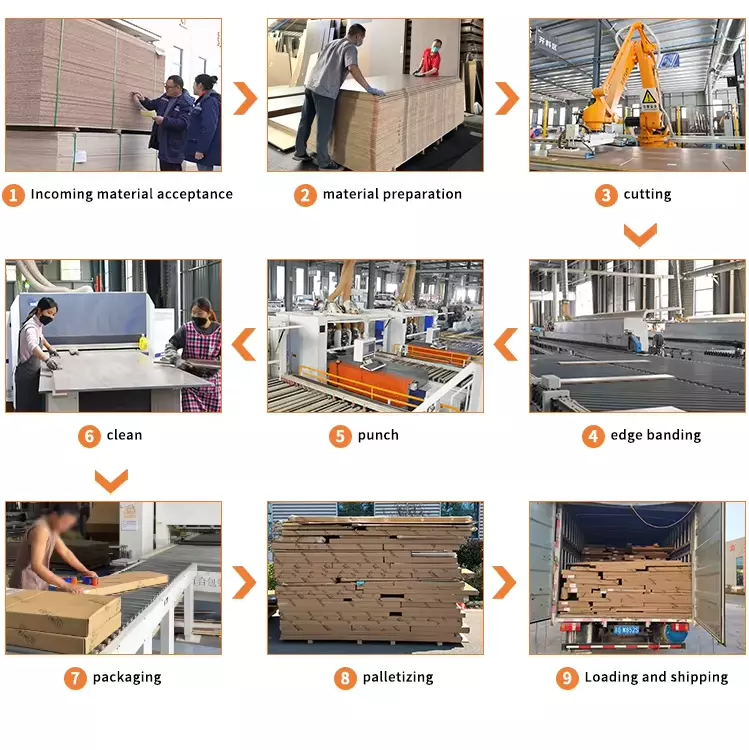 1 Incoming material acceptance

2 material preparation

3 cutting

6 clean

5 punch

4 edge banding

7 packaging

8 palletizing

9 Loading and shipping